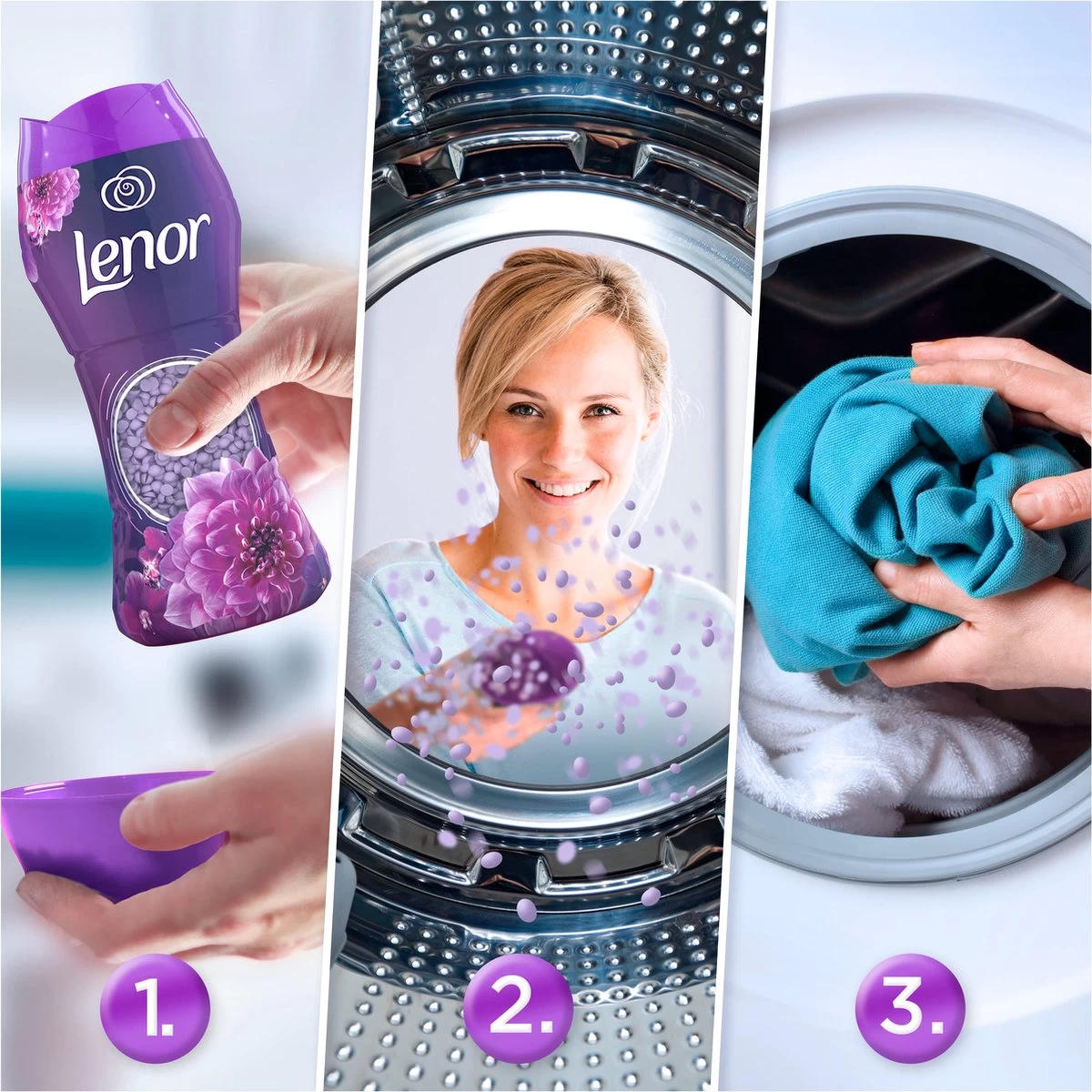 Lenor

1.

2.

3.