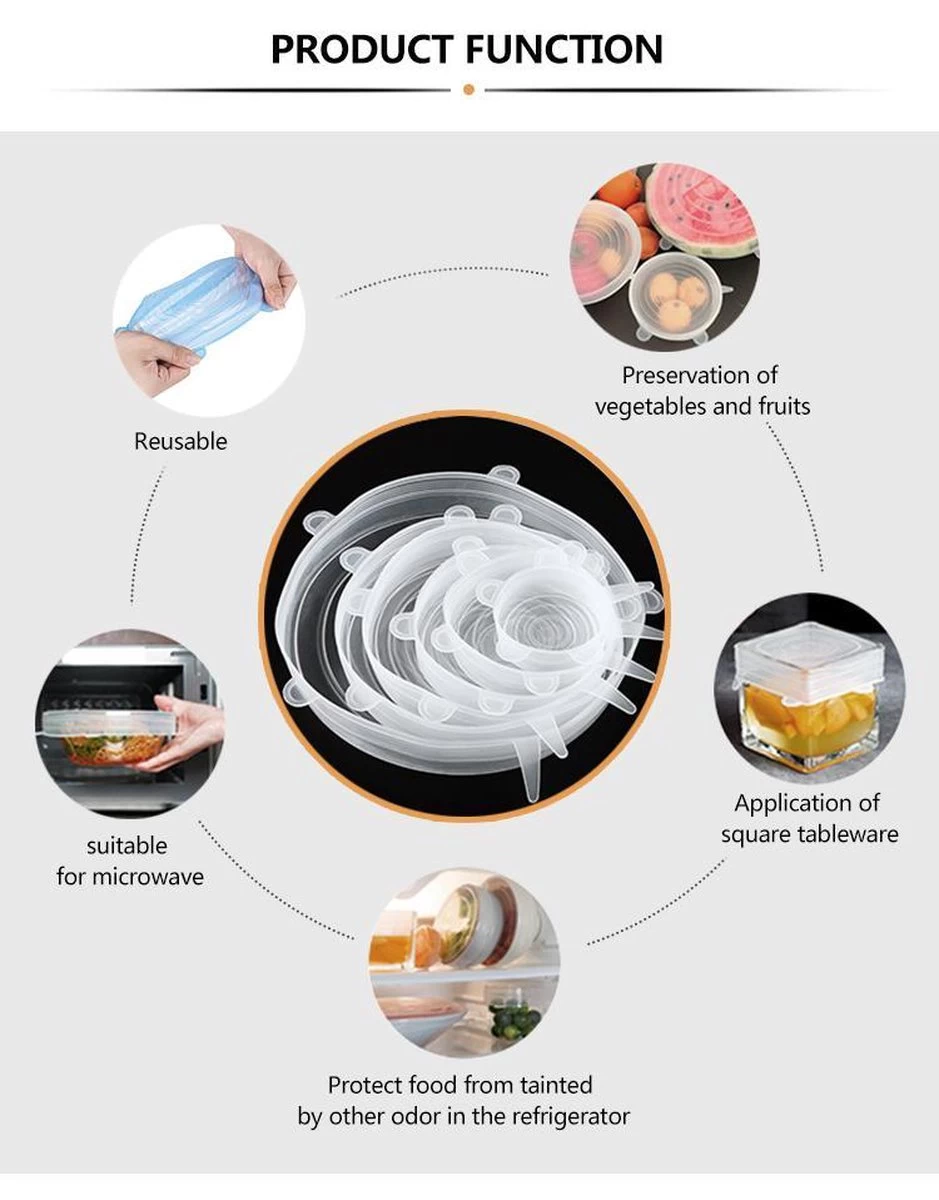 PRODUCT FUNCTION

Reusable

Preservation of vegetables and fruits

suitable for microwave

Application of square tableware

Protect food from tainted by other odor in the refrigerator